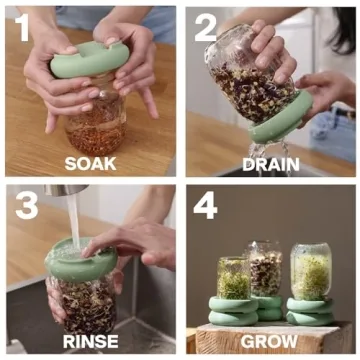 1
SOAK

2
DRAIN

3
RINSE

4
GROW