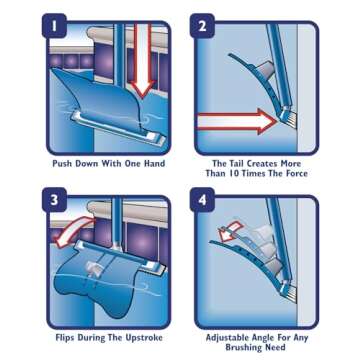 1

Push Down With One Hand

2

The Tail Creates More Than 10 Times The Force

3

Flips During The Upstroke

4

Adjustable Angle For Any Brushing Need