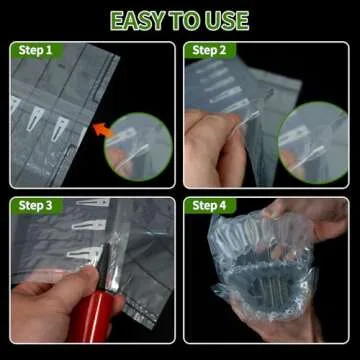 EASY TO USE

Step 1

Step 2

Step 3

Step 4