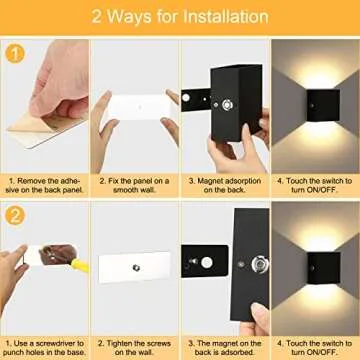 2 Ways for Installation

1

1. Remove the adhesive on the back panel.

2. Fix the panel on a smooth wall.

3. Magnet adsorption on the back.

4. Touch the switch to turn ON/OFF.

2

1. Use a screwdriver to punch holes in the base.

2. Tighten the screws on the wall.

3. The magnet on the back is adsorbed.

4. Touch the switch to turn ON/OFF.