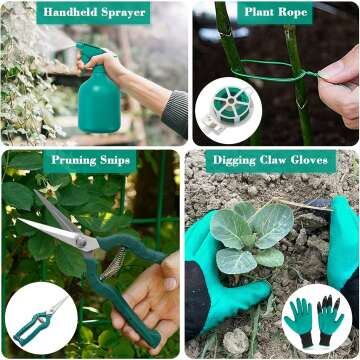 Handheld Sprayer

Plant Rope

Pruning Snips

Digging Claw Gloves