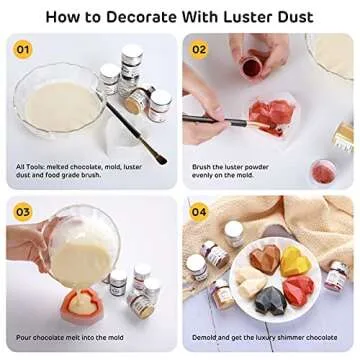 How to Decorate With Luster Dust

01

All Tools: melted chocolate, mold, luster dust and food grade brush.

02

Brush the luster powder evenly on the mold.

03

Pour chocolate melt into the mold

04

Demold and get the luxury shimmer chocolate