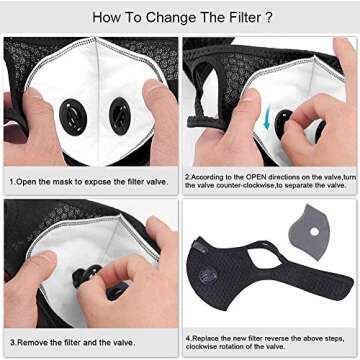 How To Change The Filter ?

1.Open the mask to expose the filter valve.

2.According to the OPEN directions on the valve,turn the valve counter-clockwise,to separate the valve.

3.Remove the filter and the valve.

4.Replace the new filter reverse the above steps, clockwise rotation of the valve.