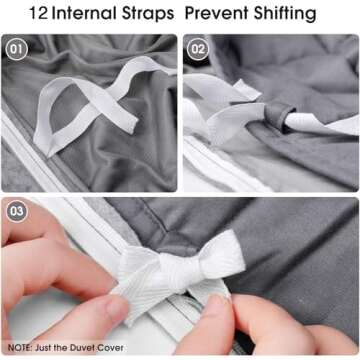 12 Internal Straps Prevent Shifting

01

02

03

NOTE: Just the Duvet Cover