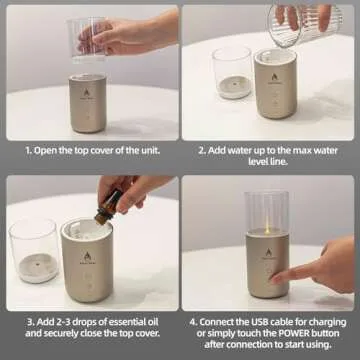 1. Open the top cover of the unit.

2. Add water up to the max water level line.

3. Add 2-3 drops of essential oil and securely close the top cover.

4. Connect the USB cable for charging or simply touch the POWER button after connection to start using.