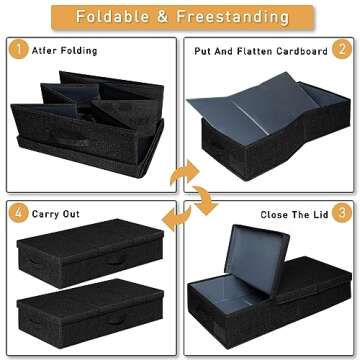 Foldable & Freestanding

1 Atfer Folding

Put And Flatten Cardboard 2

4 Carry Out

Close The Lid 3