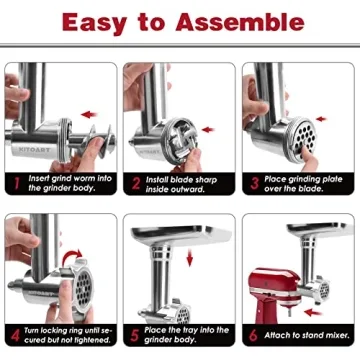 Easy to Assemble

KITOART

1 Insert grind worm into the grinder body.

KITOART

2 Install blade sharp inside outward.

3 Place grinding plate over the blade.

KITOART

4 Turn locking ring until secured but not tightened.

5 Place the tray into the grinder body.

6 Attach to stand mixer.