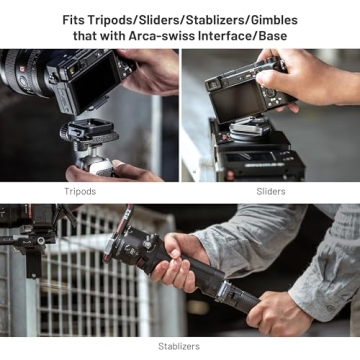 Fits Tripods/Sliders/Stablizers/Gimbles that with Arca-swiss Interface/Base

Tripods

Sliders

Stablizers