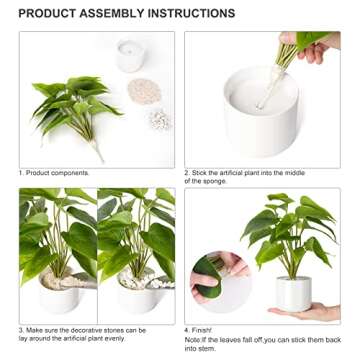 PRODUCT ASSEMBLY INSTRUCTIONS

1. Product components.

2. Stick the artificial plant into the middle of the sponge.

3. Make sure the decorative stones can be lay around the artificial plant evenly.

4. Finish!
Note:If the leaves fall off,you can stick them back into stem.