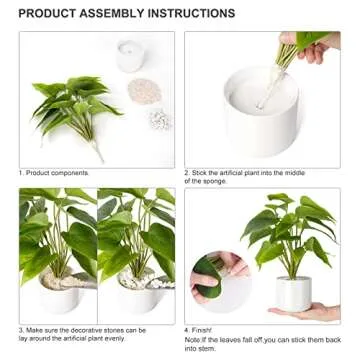 PRODUCT ASSEMBLY INSTRUCTIONS

1. Product components.

2. Stick the artificial plant into the middle of the sponge.

3. Make sure the decorative stones can be lay around the artificial plant evenly.

4. Finish!

Note:If the leaves fall off,you can stick them back into stem.