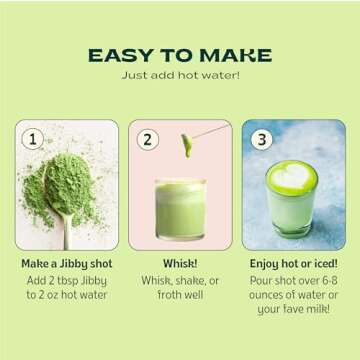 EASY TO MAKE
Just add hot water!

1

Make a Jibby shot
Add 2 tbsp Jibby to 2 oz hot water

2

Whisk!
Whisk, shake, or froth well

3

Enjoy hot or iced!
Pour shot over 6-8 ounces of water or your fave milk!