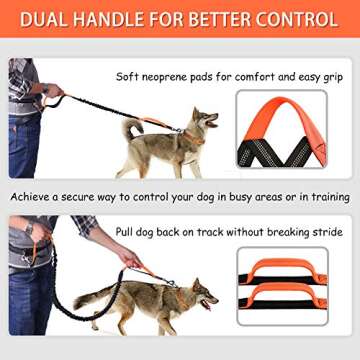 DUAL HANDLE FOR BETTER CONTROL

Soft neoprene pads for comfort and easy grip

Achieve a secure way to control your dog in busy areas or in training

Pull dog back on track without breaking stride