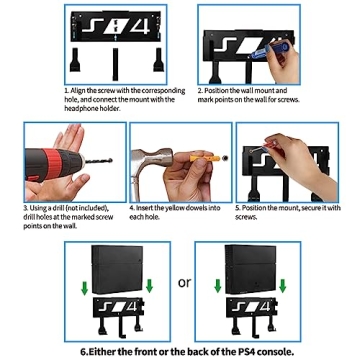 1. Align the screw with the corresponding hole, and connect the mount with the headphone holder.

2. Position the wall mount and mark points on the wall for screws.

3. Using a drill (not included), drill holes at the marked screw points on the wall.

4. Insert the yellow dowels into each hole.

5. Position the mount, secure it with screws.

or

6.Either the front or the back of the PS4 console.