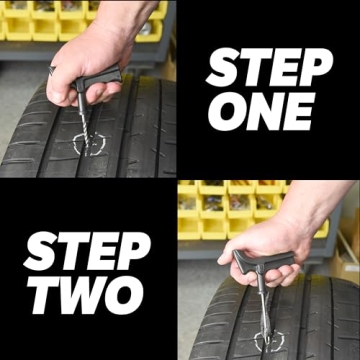 STEP ONE

STEP TWO