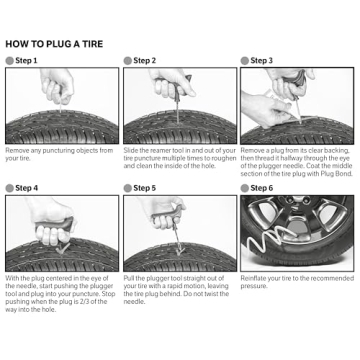 HOW TO PLUG A TIRE

Step 1

Remove any puncturing objects from your tire.

Step 2

Slide the reamer tool in and out of your tire puncture multiple times to roughen and clean the inside of the hole.

Step 3

Remove a plug from its clear backing, then thread it halfway through the eye of the plugger needle. Coat the middle section of the tire plug with Plug Bond.

Step 4

With the plug centered in the eye of the needle, start pushing the plugger tool and plug into your puncture. Stop pushing when the plug is 2/3 of the way into the hole.

Step 5

Pull the plugger tool straight out of your tire with a rapid motion, leaving the tire plug behind. Do not twist the needle.

Step 6

Reinflate your tire to the recommended pressure.