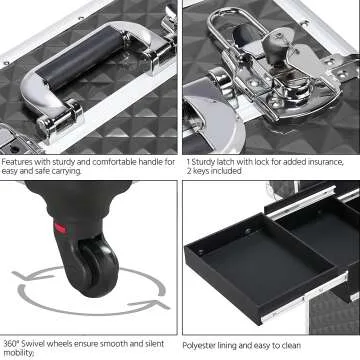 Features with sturdy and comfortable handle for easy and safe carrying.

1 Sturdy latch with lock for added insurance, 2 keys included

360° Swivel wheels ensure smooth and silent mobility.

Polyester lining and easy to clean