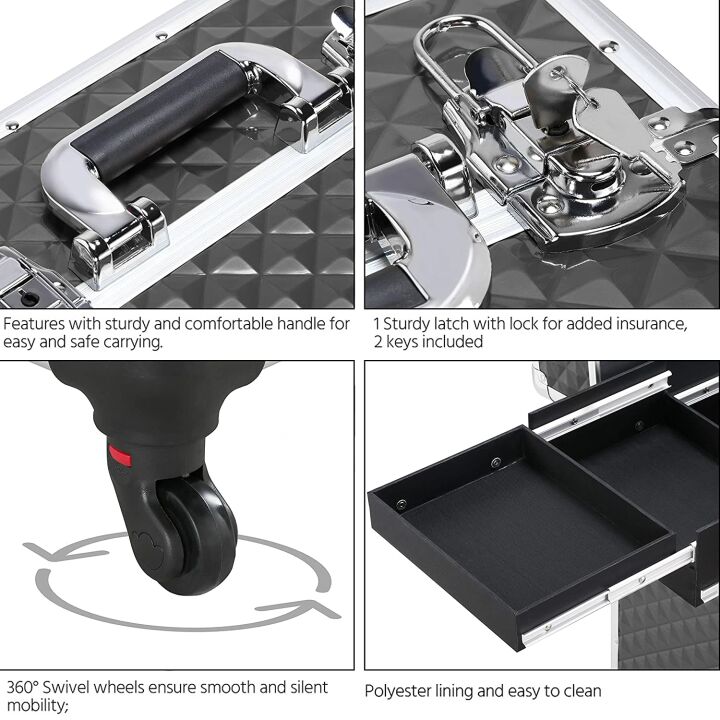 Features with sturdy and comfortable handle for easy and safe carrying.

1 Sturdy latch with lock for added insurance, 2 keys included

360° Swivel wheels ensure smooth and silent mobility;

Polyester lining and easy to clean