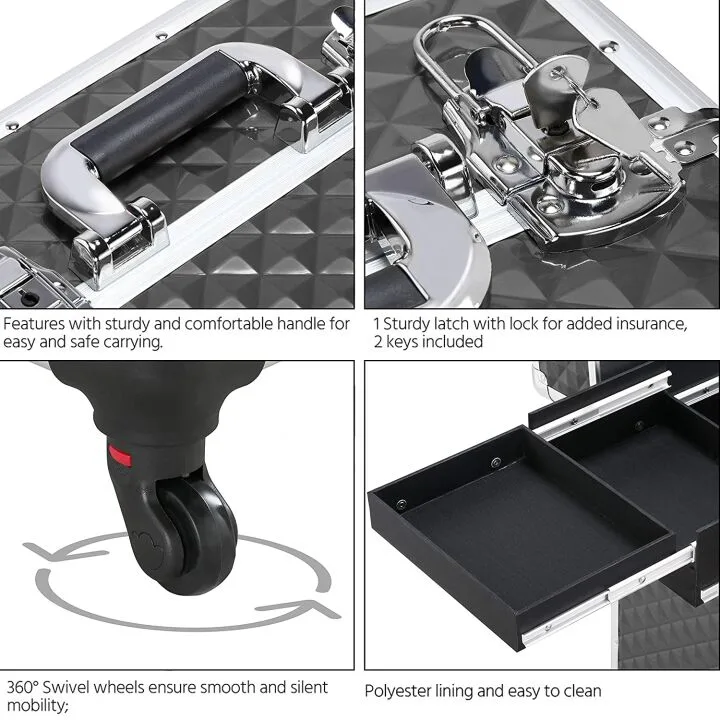 Features with sturdy and comfortable handle for easy and safe carrying.

1 Sturdy latch with lock for added insurance, 2 keys included

360° Swivel wheels ensure smooth and silent mobility;

Polyester lining and easy to clean