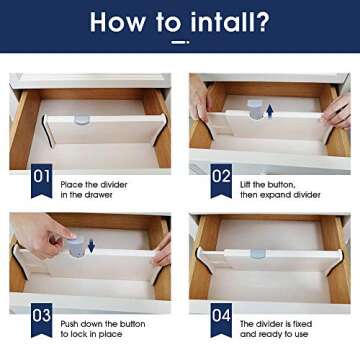 How to intall?

01
Place the divider in the drawer

02
Lift the button, then expand divider

03
Push down the button to lock in place

04
The divider is fixed and ready to use