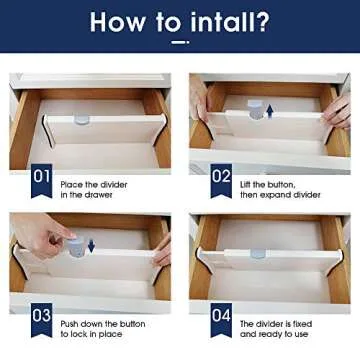 How to intall?

01
Place the divider in the drawer

02
Lift the button, then expand divider

03
Push down the button to lock in place

04
The divider is fixed and ready to use