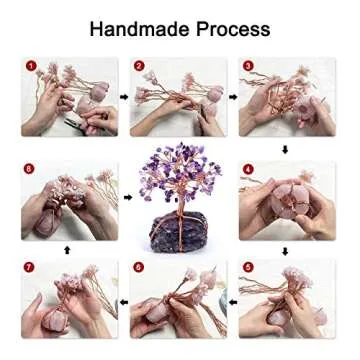 Handmade Process

1

2

3

8

4

7

6

5