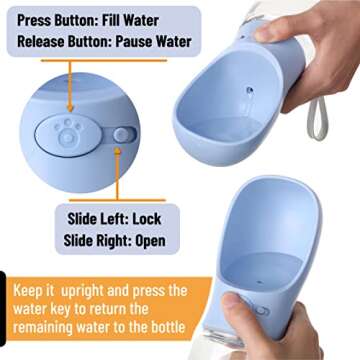 Press Button: Fill Water
Release Button: Pause Water

Slide Left: Lock
Slide Right: Open

Keep it upright and press the water key to return the remaining water to the bottle