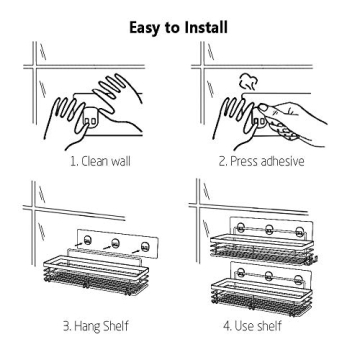 Easy to Install

1. Clean wall

2. Press adhesive

3. Hang Shelf

4. Use shelf