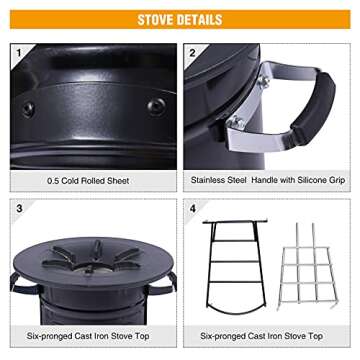 STOVE DETAILS

1

0.5 Cold Rolled Sheet

2

Stainless Steel  Handle with Silicone Grip

3

Six-pronged Cast Iron Stove Top

4

Six-pronged Cast Iron Stove Top