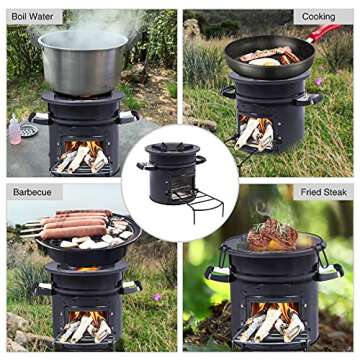 Boil Water

Cooking

Barbecue

Fried Steak