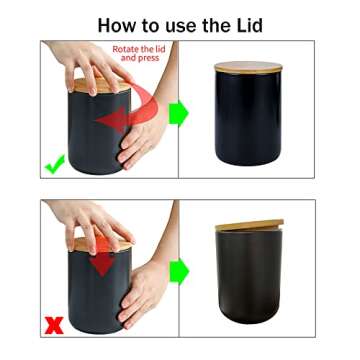 How to use the Lid

Rotate the lid and press