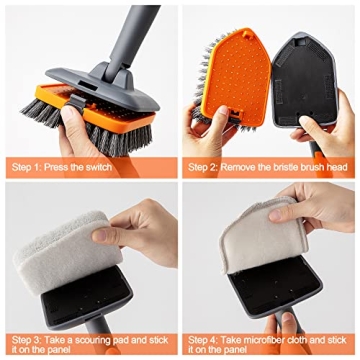 Step 1: Press the switch

Step 2: Remove the bristle brush head

Step 3: Take a scouring pad and stick it on the panel

Step 4: Take microfiber cloth and stick it on the panel