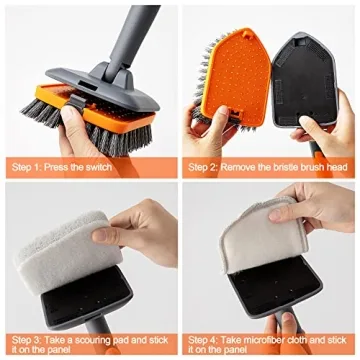 Step 1: Press the switch

Step 2: Remove the bristle brush head

Step 3: Take a scouring pad and stick it on the panel

Step 4: Take microfiber cloth and stick it on the panel