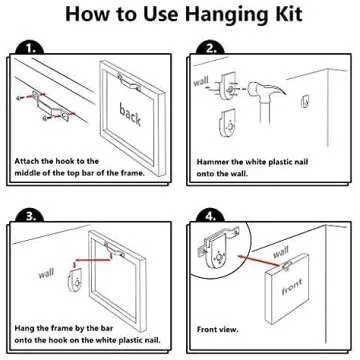 How to Use Hanging Kit

1.

back

Attach the hook to the middle of the top bar of the frame.

2.

wall

Hammer the white plastic nail onto the wall.

3.

wall

Hang the frame by the bar onto the hook on the white plastic nail.

4.

wall

front

Front view.