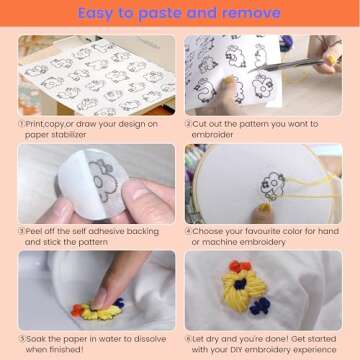 Easy to paste and remove

①Print,copy,or draw your design on paper stabilizer

②Cut out the pattern you want to embroider

③Peel off the self adhesive backing and stick the pattern

④Choose your favourite color for hand or machine embroidery

⑤Soak the paper in water to dissolve when finished!

⑥Let dry and you're done! Get started with your DIY embroidery experience