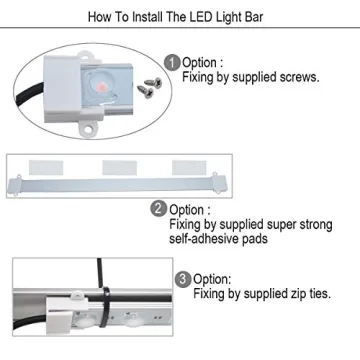 How To Install The LED Light Bar

1 Option :
Fixing by supplied screws.

2 Option :
Fixing by supplied super strong self-adhesive pads

3 Option:
Fixing by supplied zip ties.