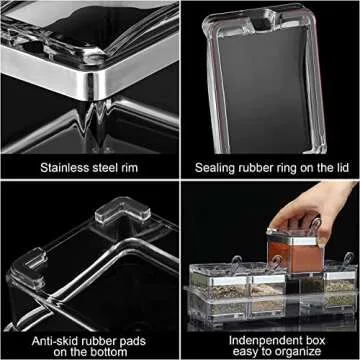 Stainless steel rim

Sealing rubber ring on the lid

Anti-skid rubber pads on the bottom

Indenpendent box easy to organize