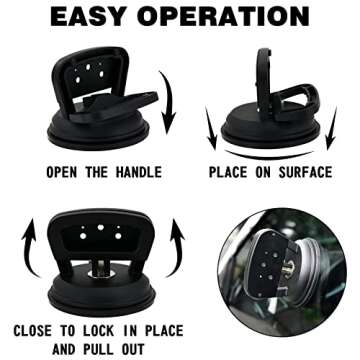 EASY OPERATION

OPEN THE HANDLE

PLACE ON SURFACE

CLOSE TO LOCK IN PLACE AND PULL OUT