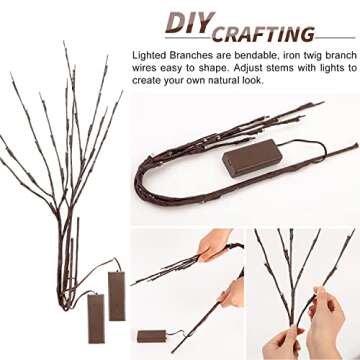 DIY CRAFTING

Lighted Branches are bendable, iron twig branch wires easy to shape. Adjust stems with lights to create your own natural look.