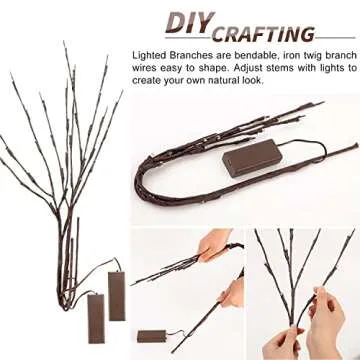 DIY CRAFTING

Lighted Branches are bendable, iron twig branch wires easy to shape. Adjust stems with lights to create your own natural look.