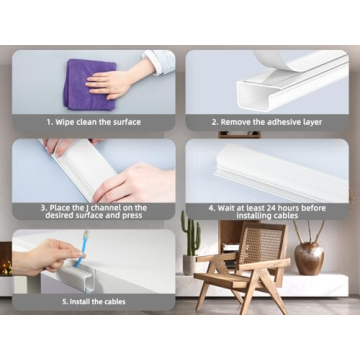 1. Wipe clean the surface

2. Remove the adhesive layer

3. Place the J channel on the desired surface and press

4. Wait at least 24 hours before installing cables

5. Install the cables