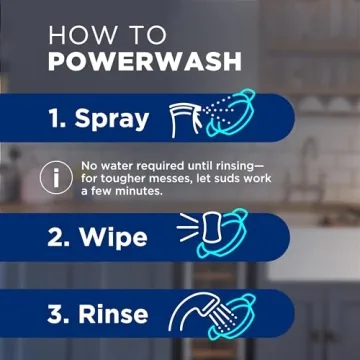 HOW TO
POWERWASH

1. Spray

i No water required until rinsing—for tougher messes, let suds work a few minutes.

2. Wipe

3. Rinse