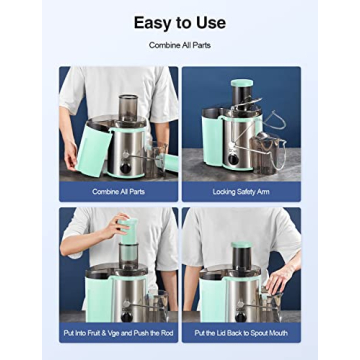 Easy to Use

Combine All Parts

Combine All Parts

Locking Safety Arm

Put Into Fruit & Vge and Push the Rod

Put the Lid Back to Spout Mouth