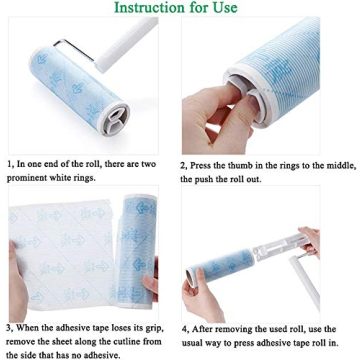 Instruction for Use

1, In one end of the roll, there are two prominent white rings.

2, Press the thumb in the rings to the middle, the push the roll out.

3, When the adhesive tape loses its grip, remove the sheet along the cutline from the side that has no adhesive.

4, After removing the used roll, use the usual way to press adhesive tape roll in.