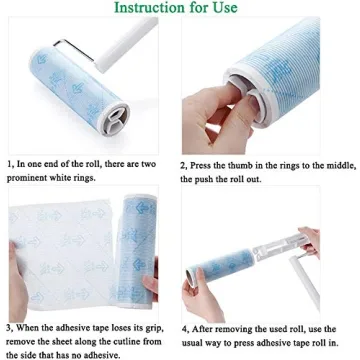 Instruction for Use

1, In one end of the roll, there are two prominent white rings.

2, Press the thumb in the rings to the middle, the push the roll out.

3, When the adhesive tape loses its grip, remove the sheet along the cutline from the side that has no adhesive.

4, After removing the used roll, use the usual way to press adhesive tape roll in.