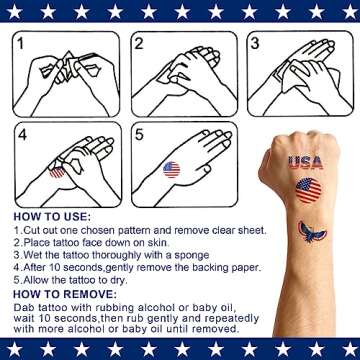 1

2

3

4

5

USA

HOW TO USE:
1.Cut out one chosen pattern and remove clear sheet.
2.Place tattoo face down on skin.
3.Wet the tattoo thoroughly with a sponge
4.After 10 seconds,gently remove the backing paper.
5.Allow the tattoo to dry.

HOW TO REMOVE:
Dab tattoo with rubbing alcohol or baby oil, wait 10 seconds,then rub gently and repeatedly with more alcohol or baby oil until removed.