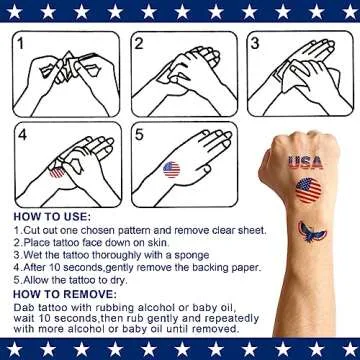 1

2

3

4

5

USA

HOW TO USE:
1.Cut out one chosen pattern and remove clear sheet.
2.Place tattoo face down on skin.
3.Wet the tattoo thoroughly with a sponge
4.After 10 seconds,gently remove the backing paper.
5.Allow the tattoo to dry.

HOW TO REMOVE:
Dab tattoo with rubbing alcohol or baby oil, wait 10 seconds,then rub gently and repeatedly with more alcohol or baby oil until removed.