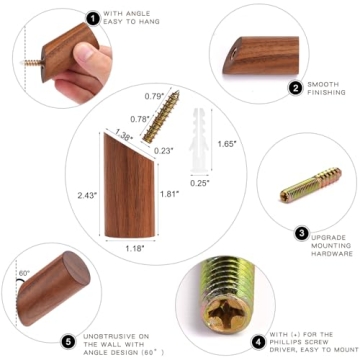 1 WITH ANGLE EASY TO HANG

2 SMOOTH FINISHING

0.79"

0.78"

1.38"

0.23"

1.65"

0.25"

2.43"

1.81"

1.18"

3 UPGRADE MOUNTING HARDWARE

60°

5 UNOBTRUSIVE ON THE WALL WITH ANGLE DESIGN (60° )

4 WITH (+) FOR THE PHILLIPS SCREW DRIVER, EASY TO MOUNT