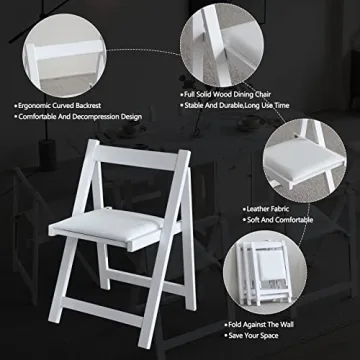 • Ergonomic Curved Backrest
• Comfortable And Decompression Design

• Full Solid Wood Dining Chair
• Stable And Durable,Long Use Time

• Leather Fabric
• Soft And Comfortable

• Fold Against The Wall
• Save Your Space