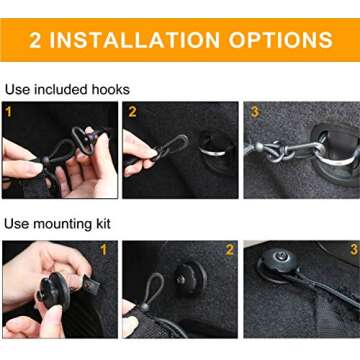 2 INSTALLATION OPTIONS

Use included hooks

1

2

3

Use mounting kit

1

2

3