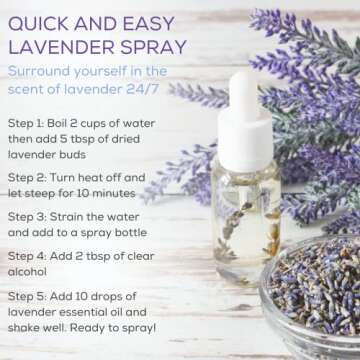 QUICK AND EASY LAVENDER SPRAY

Surround yourself in the scent of lavender 24/7

Step 1: Boil 2 cups of water then add 5 tbsp of dried lavender buds

Step 2: Turn heat off and let steep for 10 minutes

Step 3: Strain the water and add to a spray bottle

Step 4: Add 2 tbsp of clear alcohol

Step 5: Add 10 drops of lavender essential oil and shake well. Ready to spray!